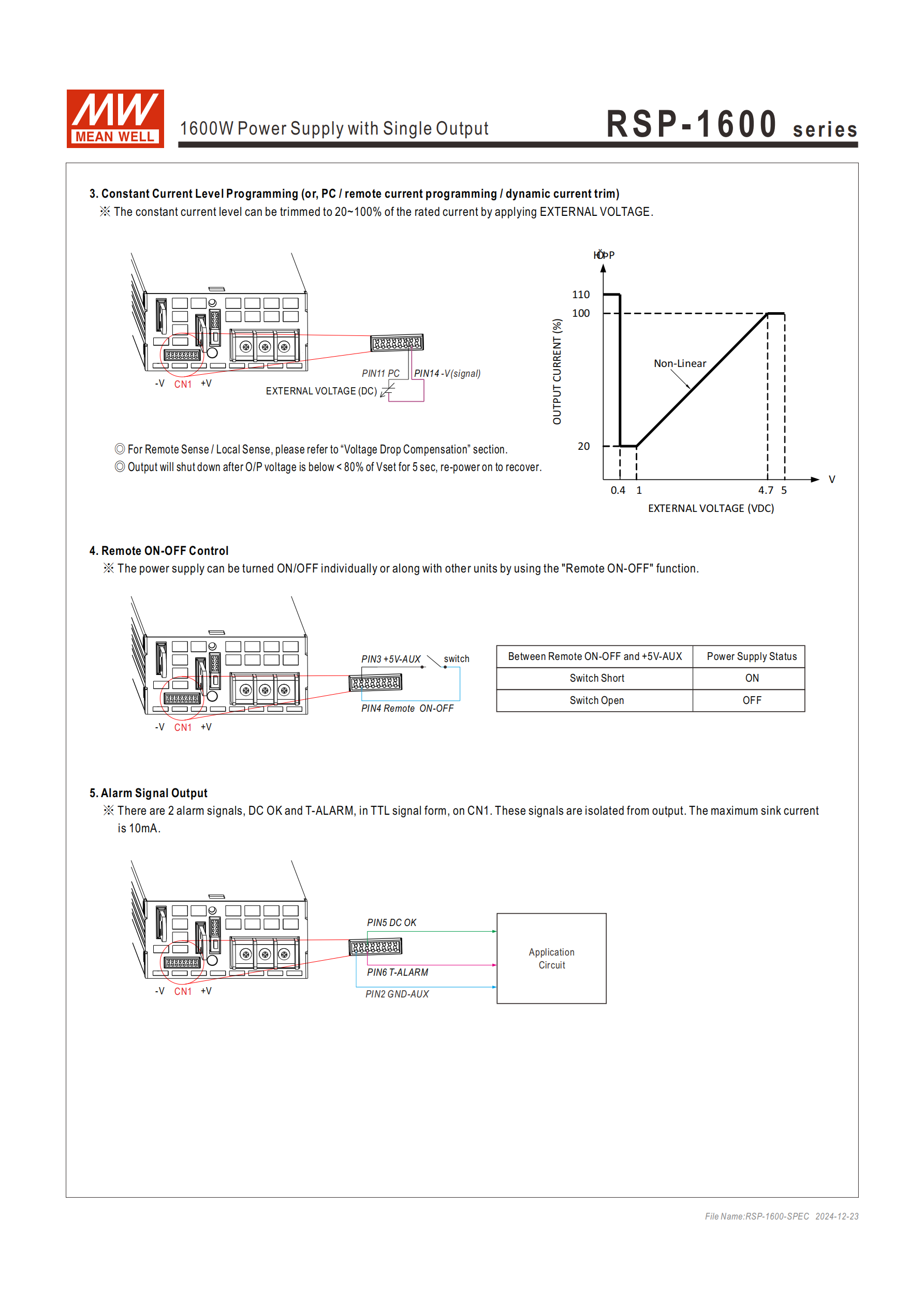 MW MEAN WELL

1600W Power Supply with Single Output

RSP-1600 series

3. Constant Current Level Programming (or, PC / remote current programming / dynamic current trim)
※ The constant current level can be trimmed to 20~100% of the rated current by applying EXTERNAL VOLTAGE.

-V CN1 +V

PIN11 PC

PIN14 -V(signal)

EXTERNAL VOLTAGE (DC)

◎ For Remote Sense / Local Sense, please refer to "Voltage Drop Compensation" section.
◎ Output will shut down after O/P voltage is below < 80% of Vset for 5 sec, re-power on to recover.

HOPP

110
100
20

OUTPUT CURRENT (%)

Non-Linear

0.4 1 4.7 5

V

EXTERNAL VOLTAGE (VDC)

4. Remote ON-OFF Control
※ The power supply can be turned ON/OFF individually or along with other units by using the "Remote ON-OFF" function.

-V CN1 +V

PIN3 +5V-AUX

switch

PIN4 Remote ON-OFF

| Between Remote ON-OFF and +5V-AUX | Power Supply Status |
|---|---|
| Switch Short | ON |
| Switch Open | OFF |

5. Alarm Signal Output
※ There are 2 alarm signals, DC OK and T-ALARM, in TTL signal form, on CN1. These signals are isolated from output. The maximum sink current is 10mA.

-V CN1 +V

PIN5 DC OK

PIN6 T-ALARM

PIN2 GND-AUX

Application Circuit

File Name:RSP-1600-SPEC 2024-12-23