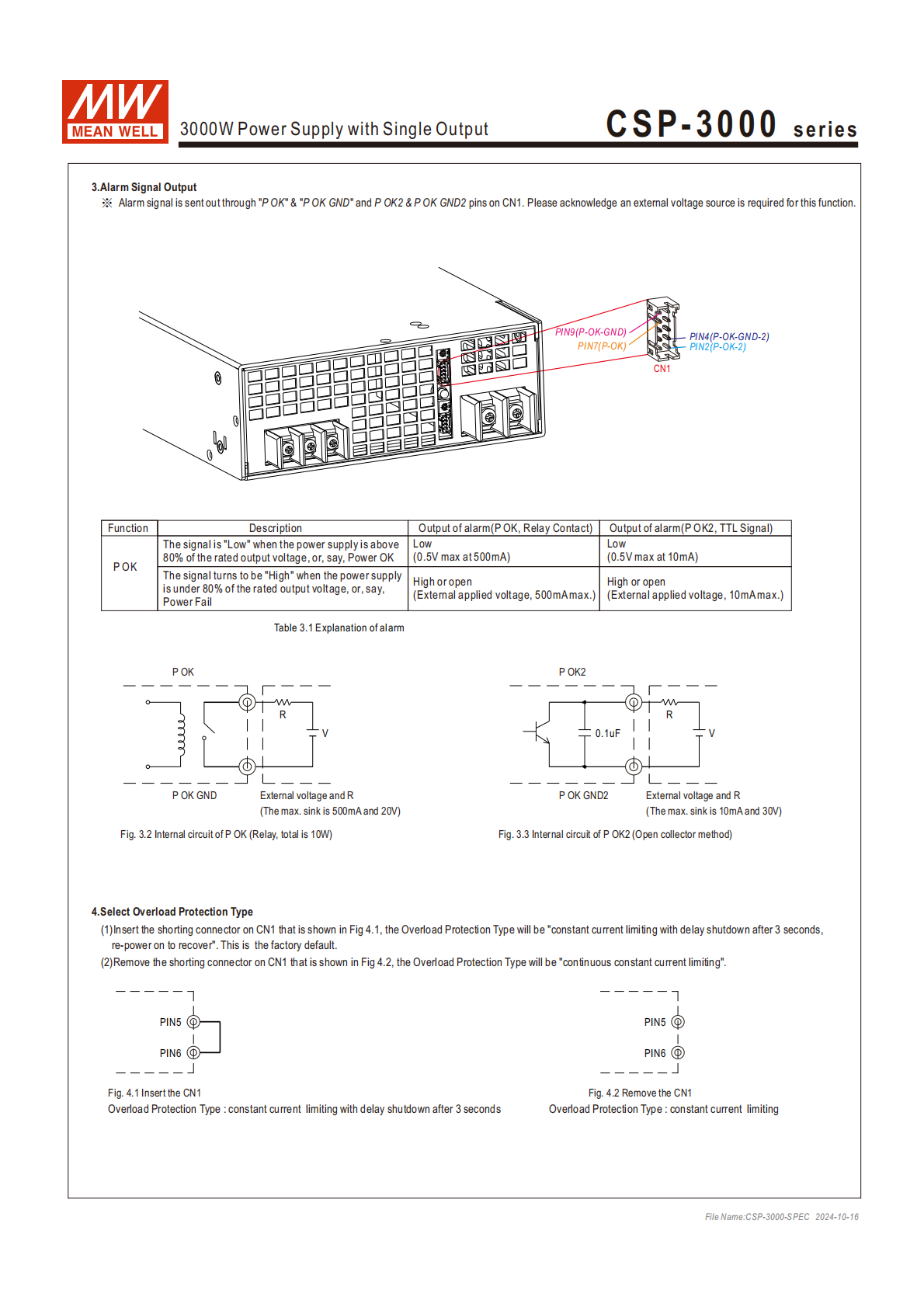 MW MEAN WELL

3000W Power Supply with Single Output

CSP-3000 series

3.Alarm Signal Output

※ Alarm signal is sent out through "P OK" & "P OK GND" and P OK2 & P OK GND2 pins on CN1. Please acknowledge an external voltage source is required for this function.

PIN9(P-OK-GND)
PIN7(P-OK)
PIN4(P-OK-GND-2)
PIN2(P-OK-2)
CN1

| Function | Description | Output of alarm(P OK, Relay Contact) | Output of alarm(P OK2, TTL Signal) |
|---|---|---|---|
| P OK | The signal is "Low" when the power supply is above 80% of the rated output voltage, or, say, Power OK | Low (0.5V max at 500mA) | Low (0.5V max at 10mA) |
| | The signal turns to be "High" when the power supply is under 80% of the rated output voltage, or, say, Power Fail | High or open (External applied voltage, 500mA max.) | High or open (External applied voltage, 10mA max.) |

Table 3.1 Explanation of alarm

P OK
R
V
P OK GND
External voltage and R
(The max. sink is 500mA and 20V)

Fig. 3.2 Internal circuit of P OK (Relay, total is 10W)

P OK2
0.1uF
R
V
P OK GND2
External voltage and R
(The max. sink is 10mA and 30V)

Fig. 3.3 Internal circuit of P OK2 (Open collector method)

4.Select Overload Protection Type

(1)Insert the shorting connector on CN1 that is shown in Fig 4.1, the Overload Protection Type will be "constant current limiting with delay shutdown after 3 seconds, re-power on to recover". This is the factory default.

(2)Remove the shorting connector on CN1 that is shown in Fig 4.2, the Overload Protection Type will be "continuous constant current limiting".

PIN5
PIN6

Fig. 4.1 Insert the CN1
Overload Protection Type : constant current limiting with delay shutdown after 3 seconds

PIN5
PIN6

Fig. 4.2 Remove the CN1
Overload Protection Type : constant current limiting

File Name:CSP-3000-SPEC 2024-10-16