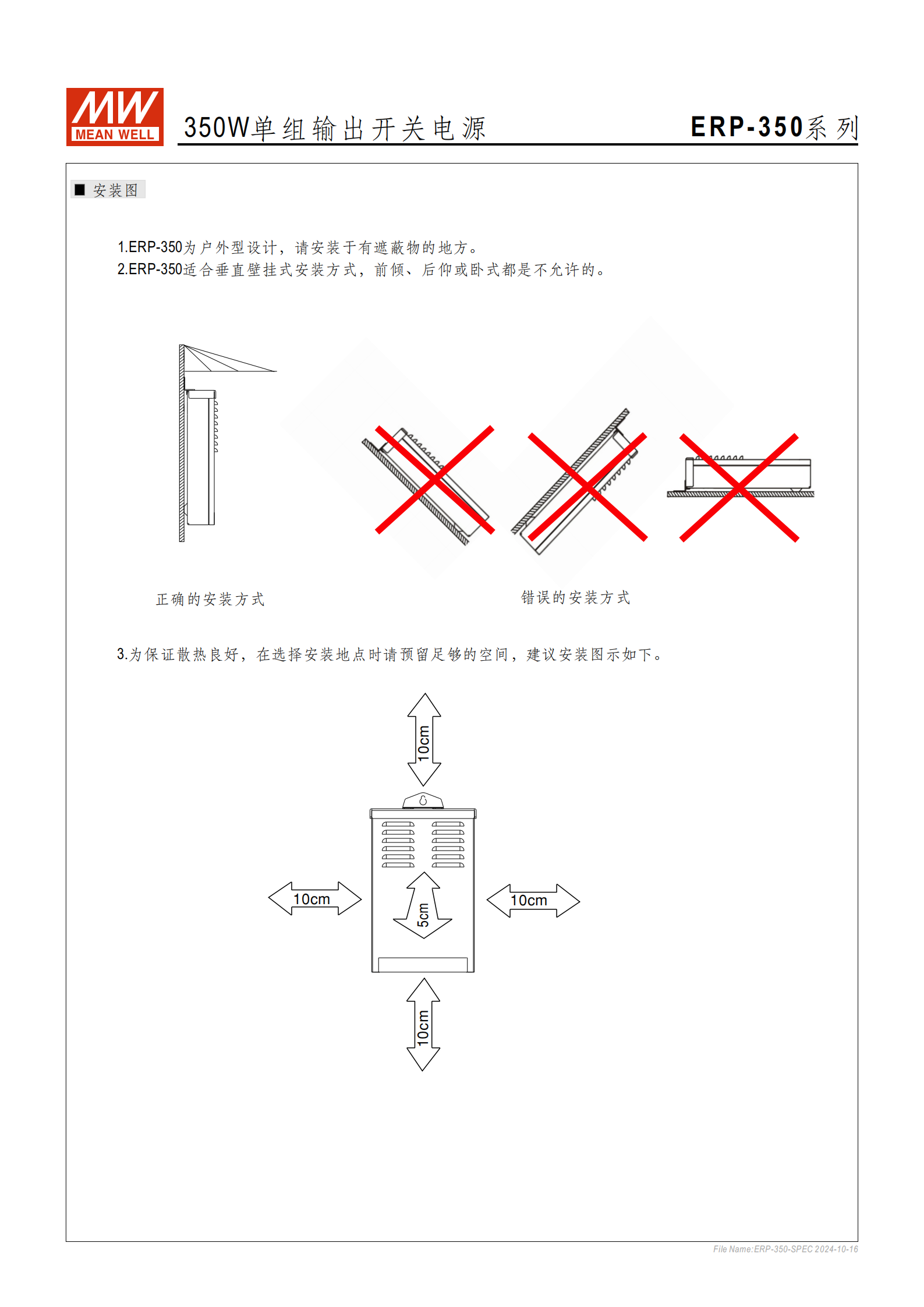 MW
MEAN WELL

350W单组输出开关电源

ERP-350系列

■ 安装图

1.ERP-350为户外型设计，请安装于有遮蔽物的地方。
2.ERP-350适合垂直壁挂式安装方式，前倾、后仰或卧式都是不允许的。

正确的安装方式

错误的安装方式

3.为保证散热良好，在选择安装地点时请预留足够的空间，建议安装图示如下。

10cm

10cm

5cm

10cm

10cm

File Name:ERP-350-SPEC 2024-10-16